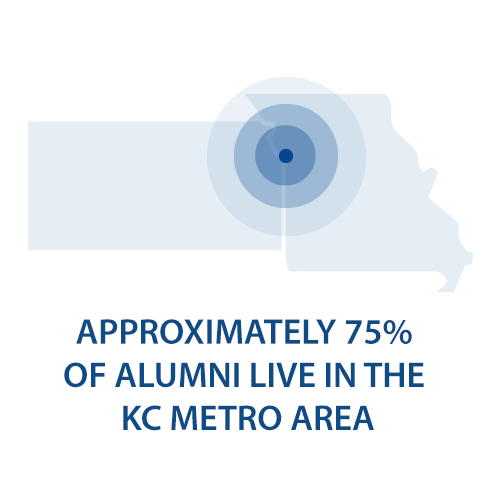 APPROXIMATELY 75% OF ALUMNI LIVE IN THE KC METRO AREA