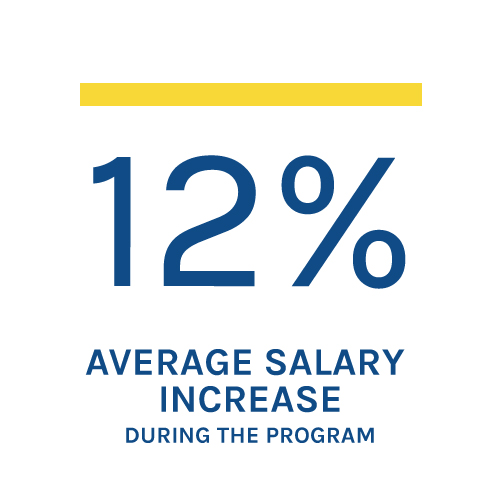 12%

AVERAGE SALARY INCREASE
DURING THE PROGRAM