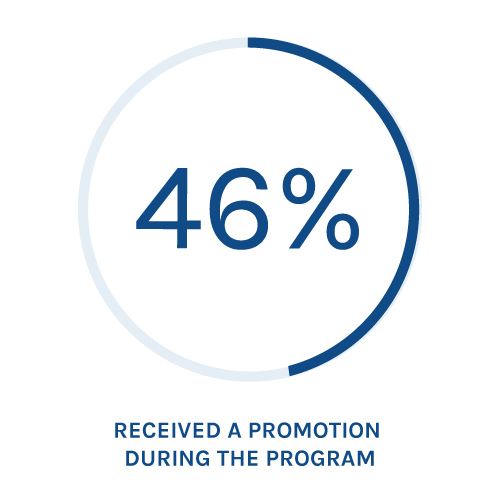 46%

RECEIVED A PROMOTION DURING THE PROGRAM