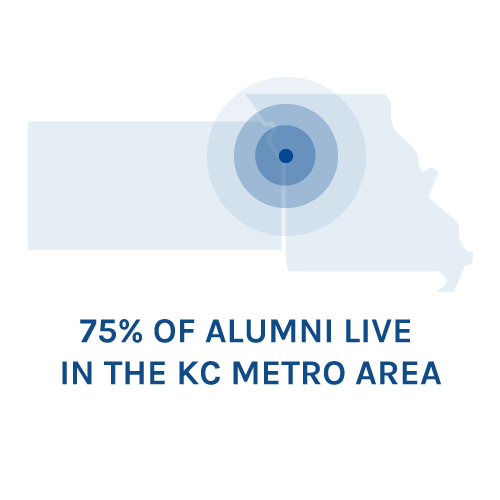 75% OF ALUMNI LIVE IN THE KC METRO AREA